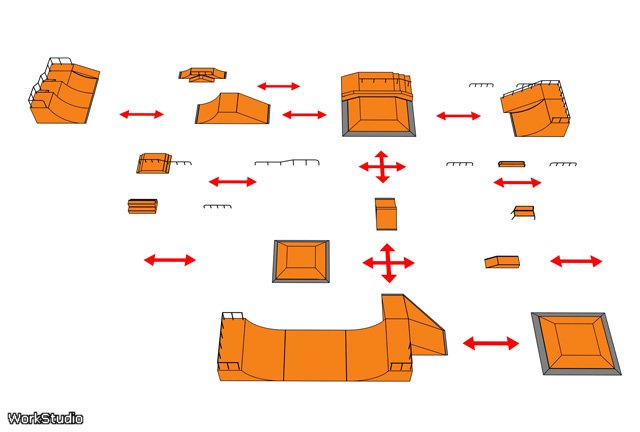 WorkStudio