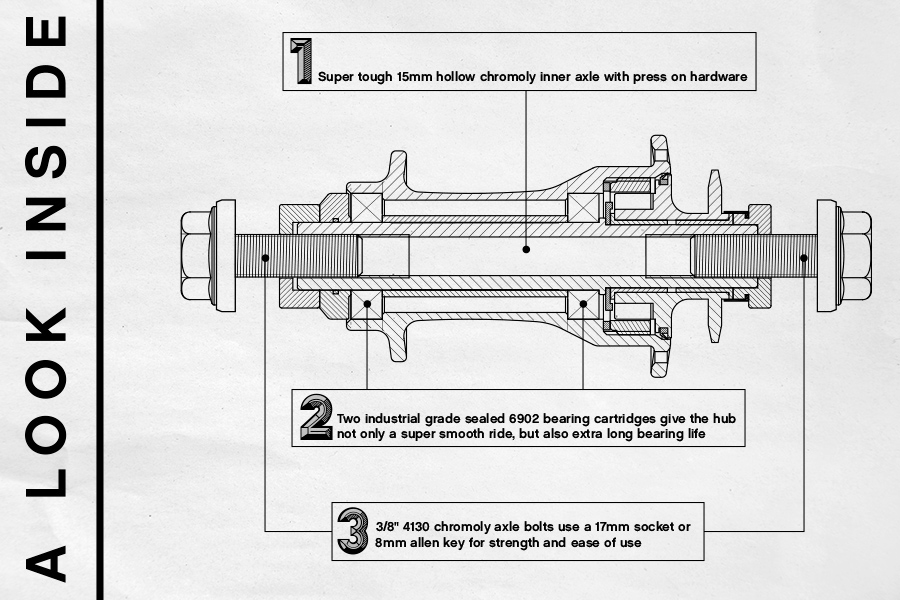 A LOOK INSIDE

1 Super tough 15mm hollow chromoly inner axle with press on hardware

2 Two industrial grade sealed 6902 bearing cartridges give the hub not only a super smooth ride, but also extra long bearing life

3 3/8" 4130 chromoly axle bolts use a 17mm socket or 8mm allen key for strength and ease of use